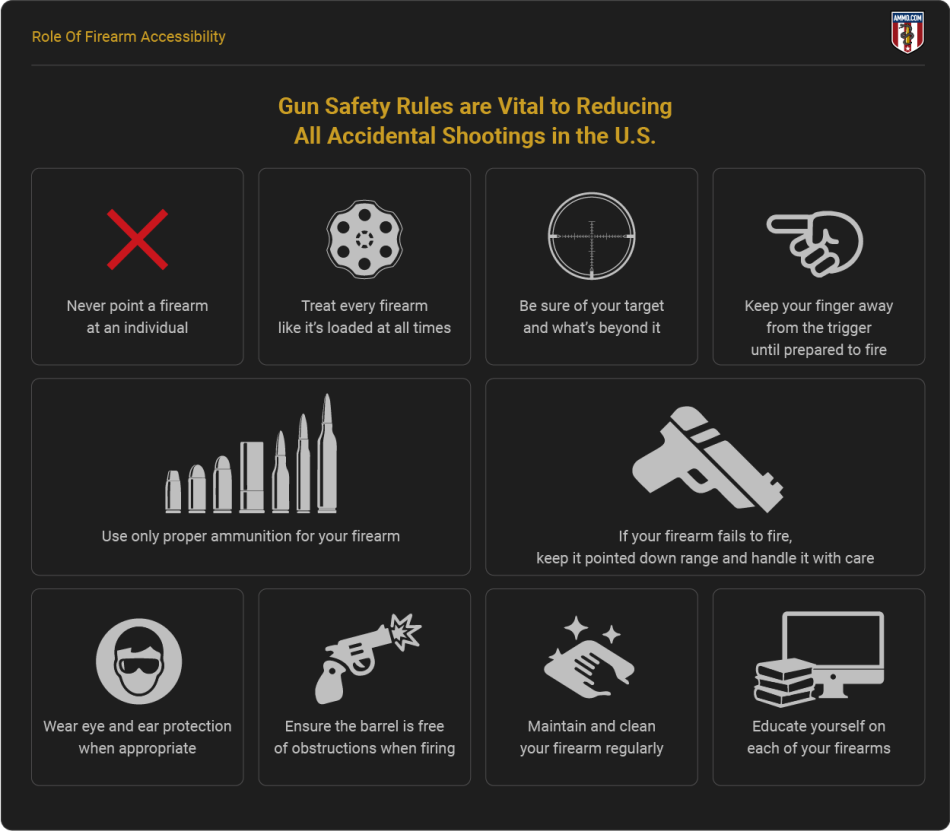 Role Of Firearm Accessibility

AMMO.COM

Gun Safety Rules are Vital to Reducing All Accidental Shootings in the U.S.

Never point a firearm at an individual

Treat every firearm like it's loaded at all times

Be sure of your target and what's beyond it

Keep your finger away from the trigger until prepared to fire

Use only proper ammunition for your firearm

If your firearm fails to fire, keep it pointed down range and handle it with care

Wear eye and ear protection when appropriate

Ensure the barrel is free of obstructions when firing

Maintain and clean your firearm regularly

Educate yourself on each of your firearms