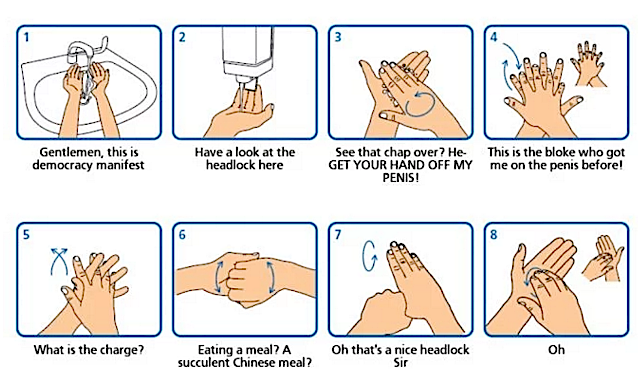 1

Gentlemen, this is democracy manifest

2

Have a look at the headlock here

3

See that chap over? He- GET YOUR HAND OFF MY PENIS!

4

This is the bloke who got me on the penis before!

5

What is the charge?

6

Eating a meal? A succulent Chinese meal?

7

Oh that's a nice headlock Sir

8

Oh