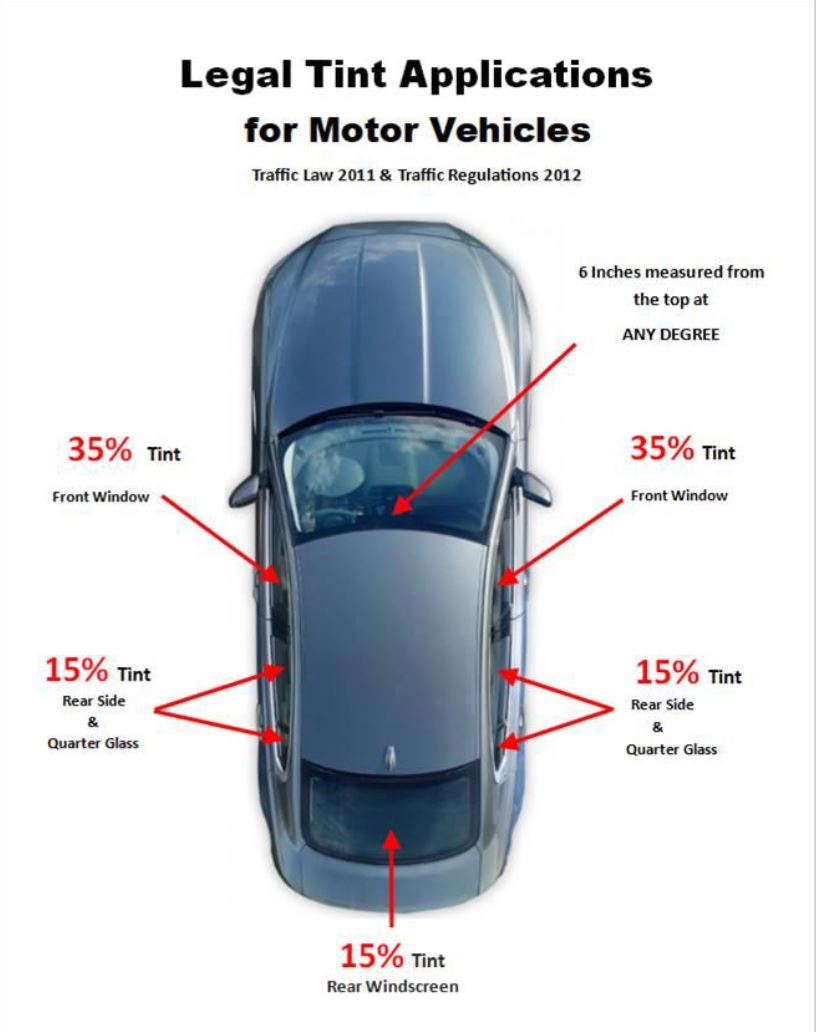 Legal Tint Applications
for Motor Vehicles

Traffic Law 2011 & Traffic Regulations 2012

6 Inches measured from the top at ANY DEGREE

35% Tint
Front Window

35% Tint
Front Window

15% Tint
Rear Side
&
Quarter Glass

15% Tint
Rear Side
&
Quarter Glass

15% Tint
Rear Windscreen